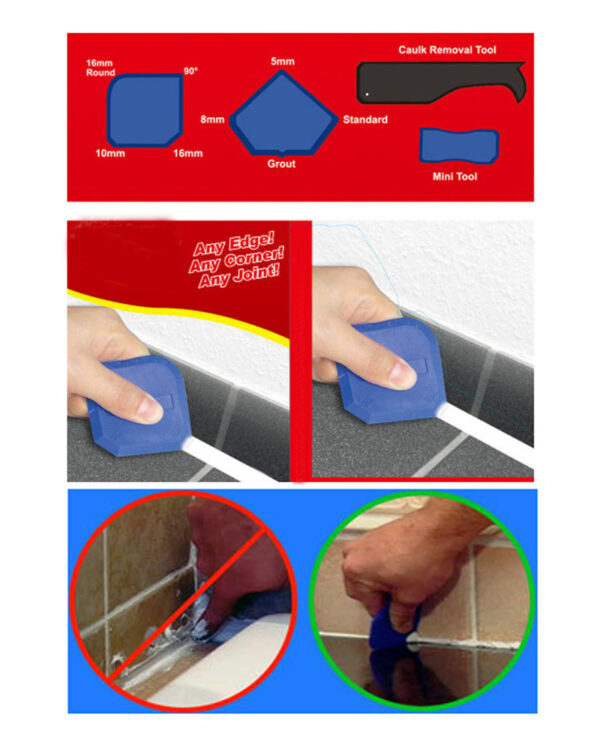 16mm Round

90°

10mm

16mm

5mm

8mm

Standard

Grout

Caulk Removal Tool

Mini Tool

Any Edge!
Any Corner!
Any Joint!